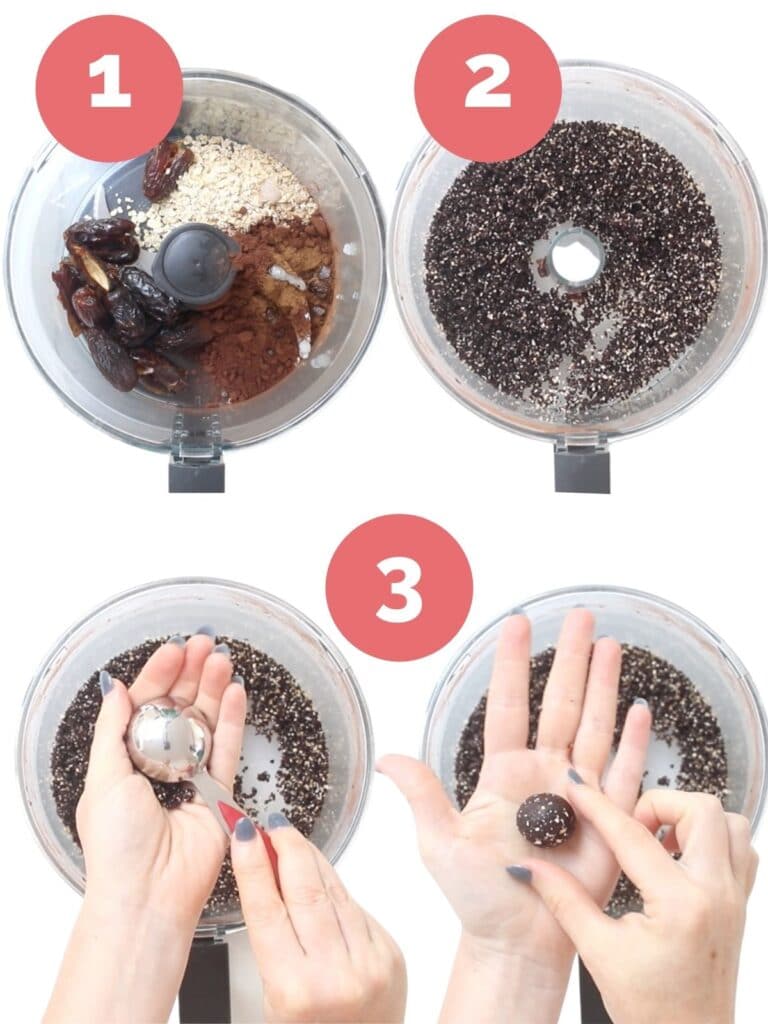 1

2

3