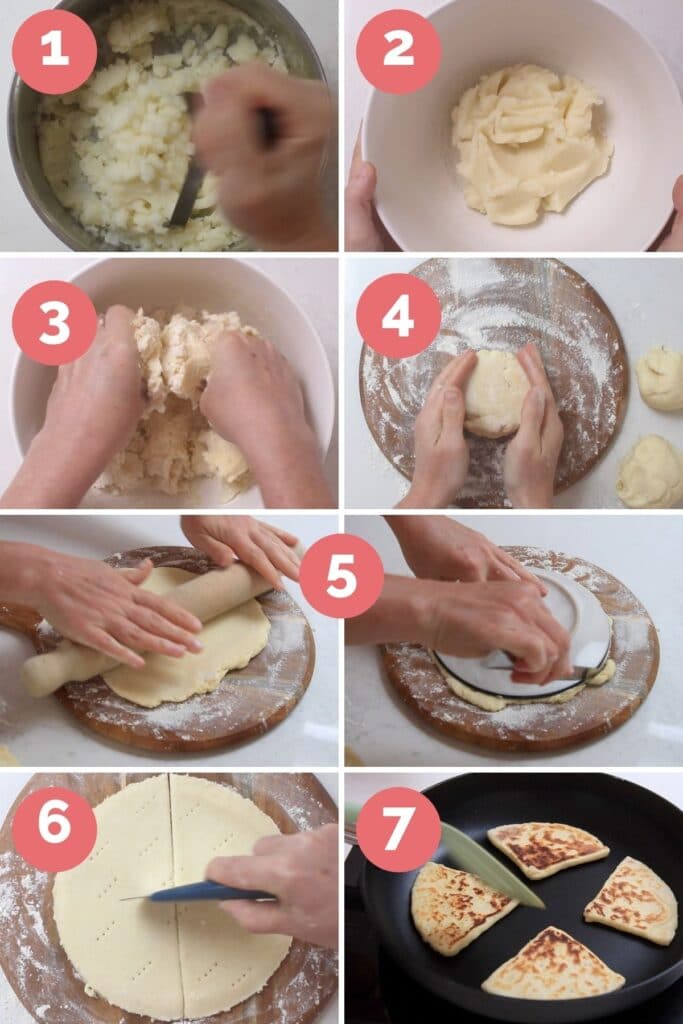 1
2
3
4
5
6
7