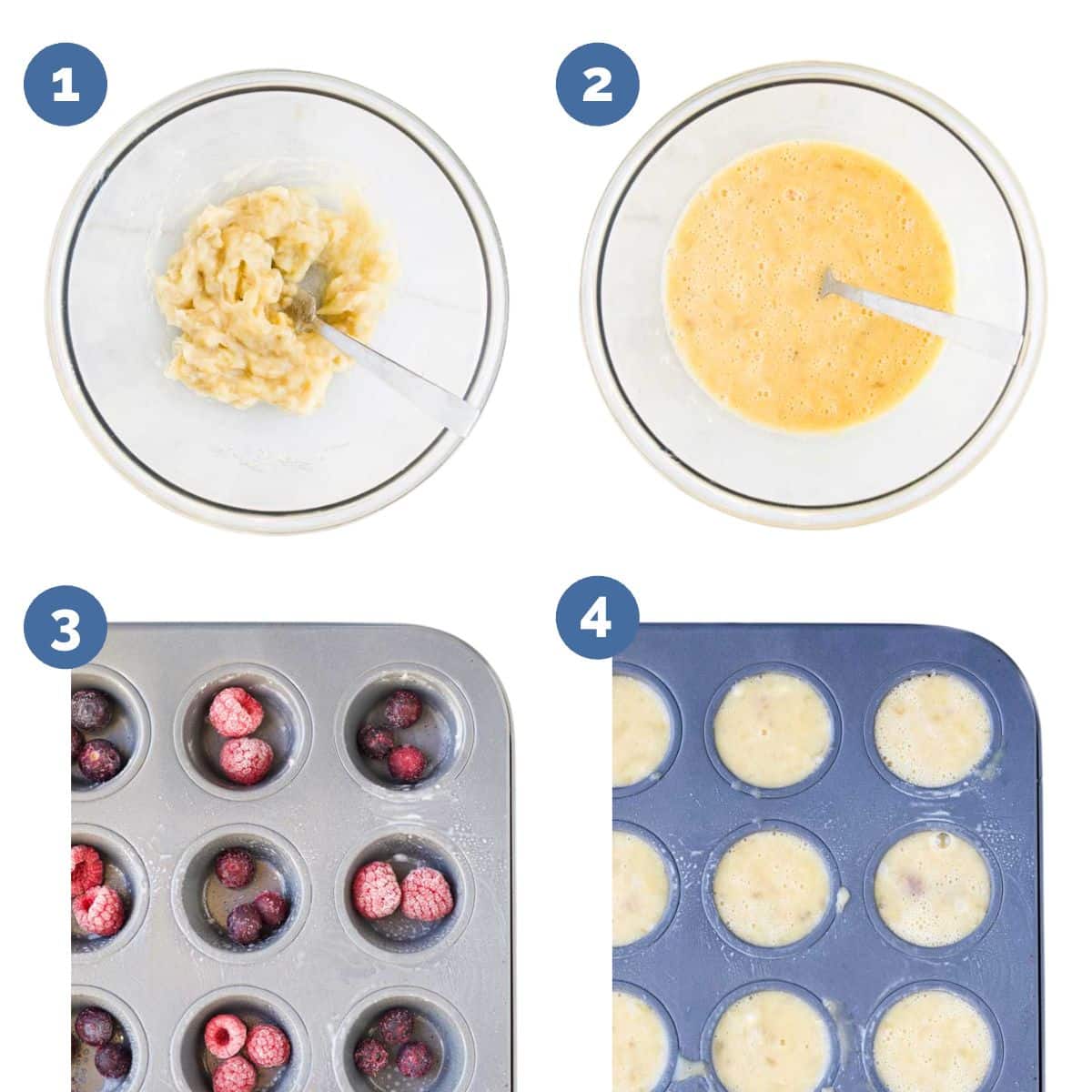 1

2

3

4