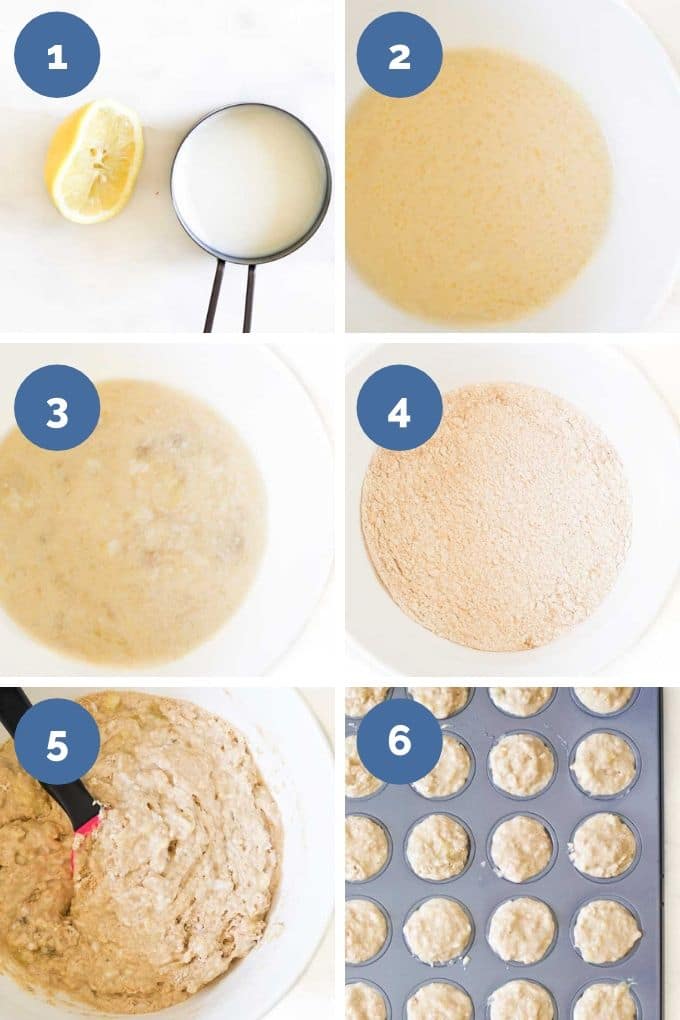 1
2
3
4
5
6