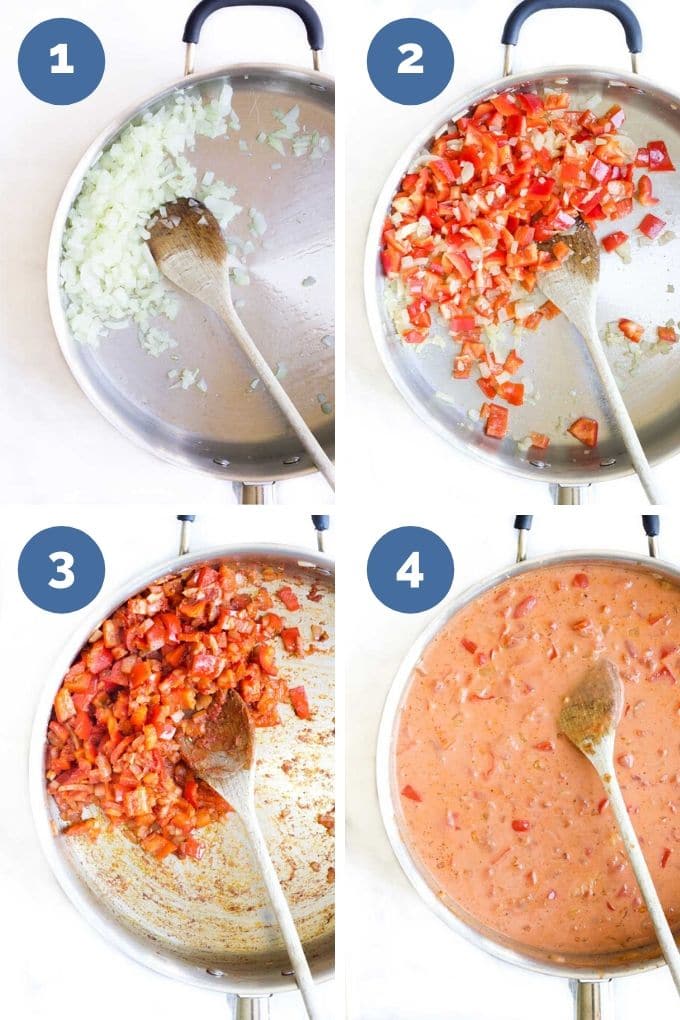 1
2
3
4