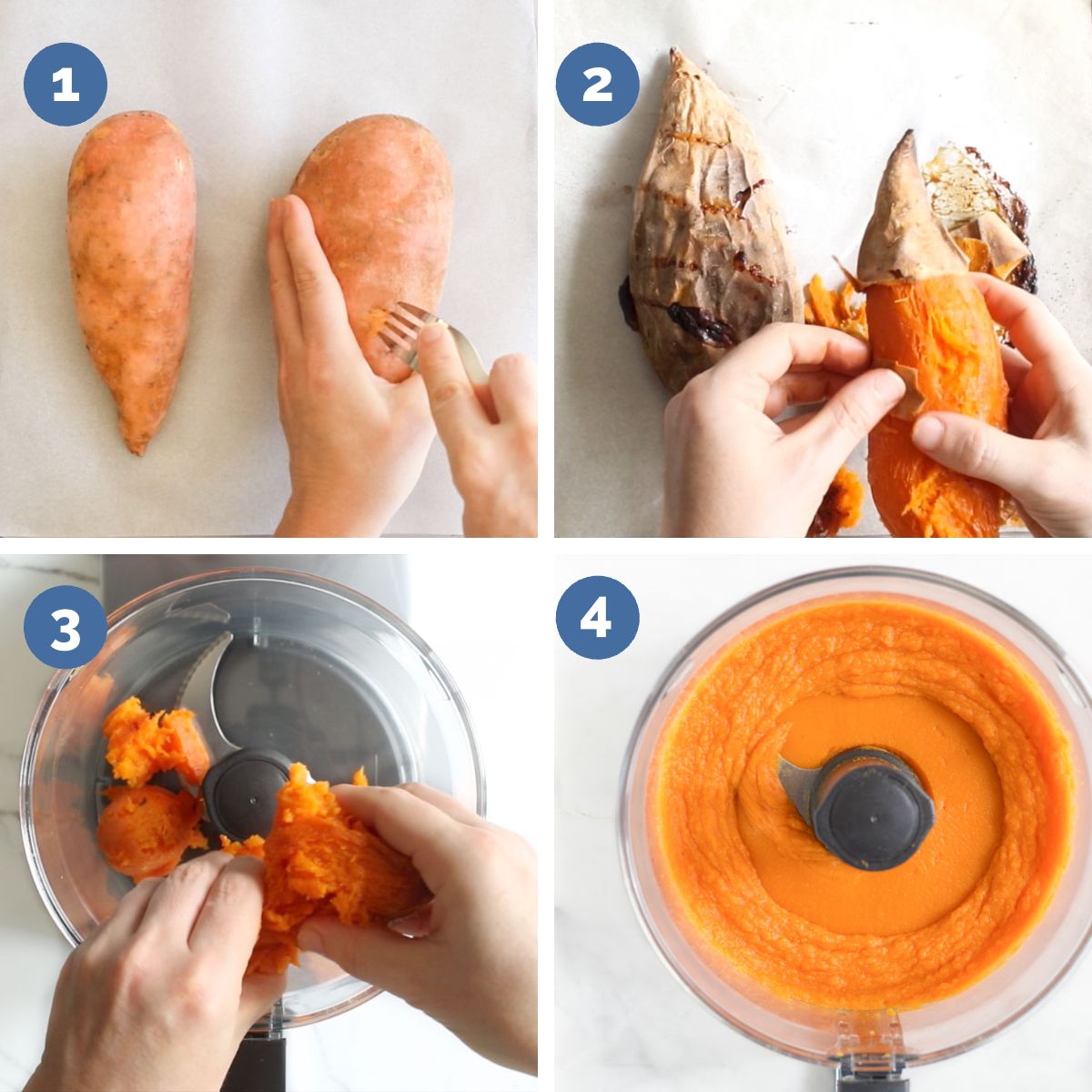 1

2

3

4