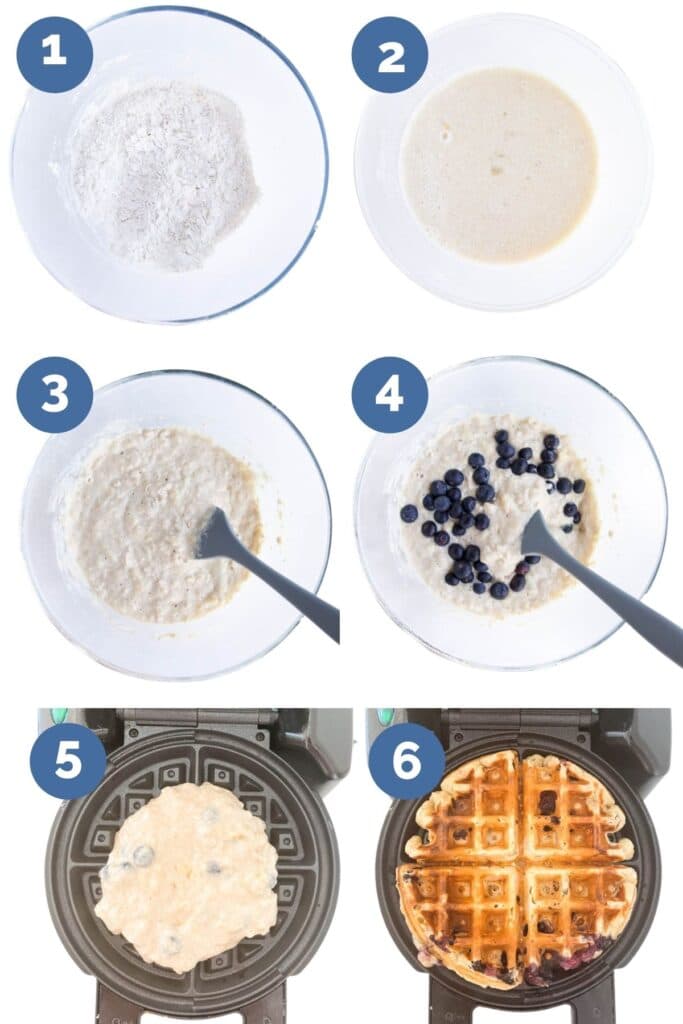 1

2

3

4

5

6